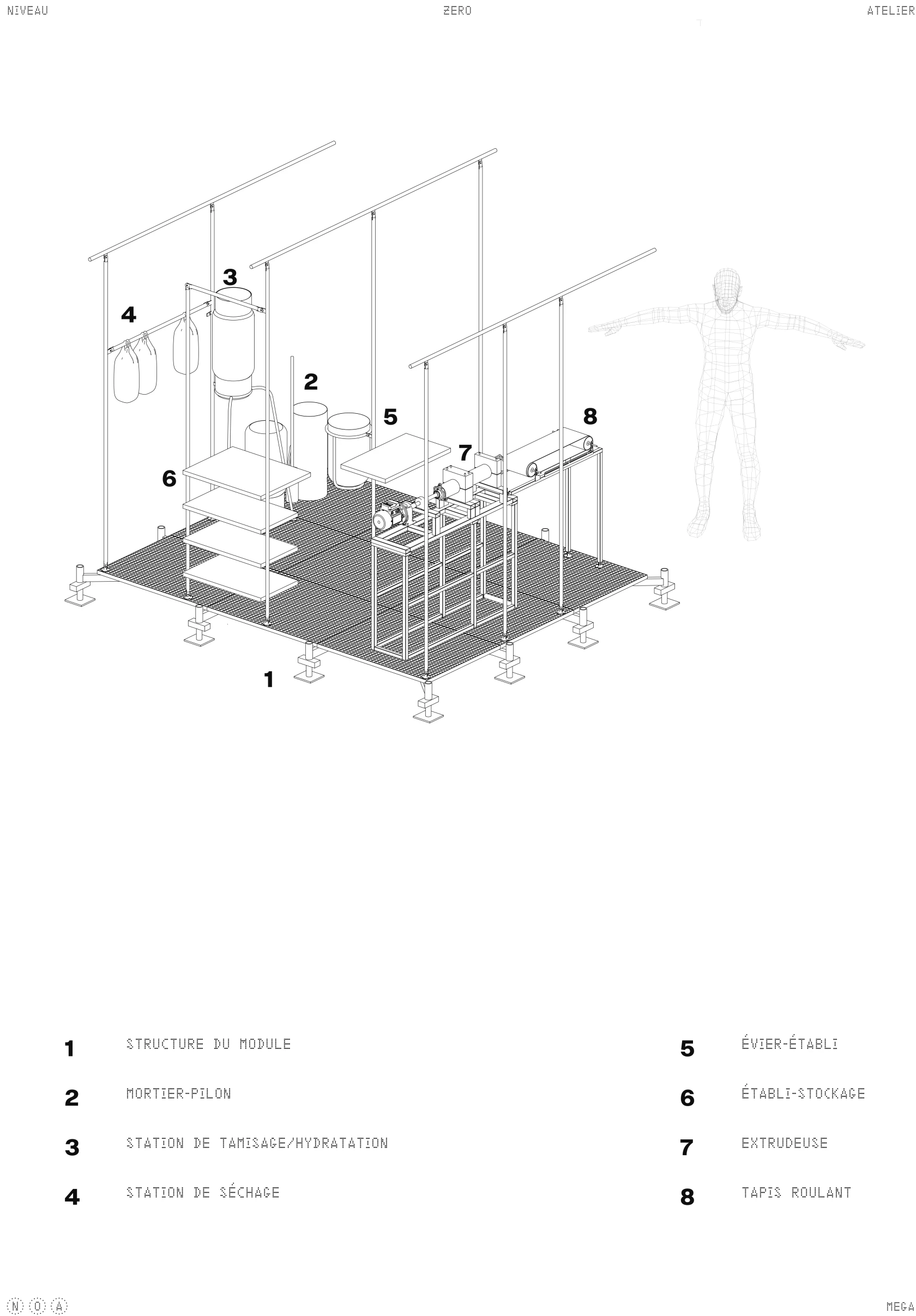 NIVEAU

ZERO

ATELIER

3

4

2

5

8

7

6

1

1 STRUCTURE DU MODULE

2 MORTIER-PILON

3 STATION DE TAMISAGE/HYDRATATION

4 STATION DE SÉCHAGE

5 ÉVIER-ÉTABLI

6 ÉTABLI-STOCKAGE

7 EXTRUDEUSE

8 TAPIS ROULANT

N O A

MEGA